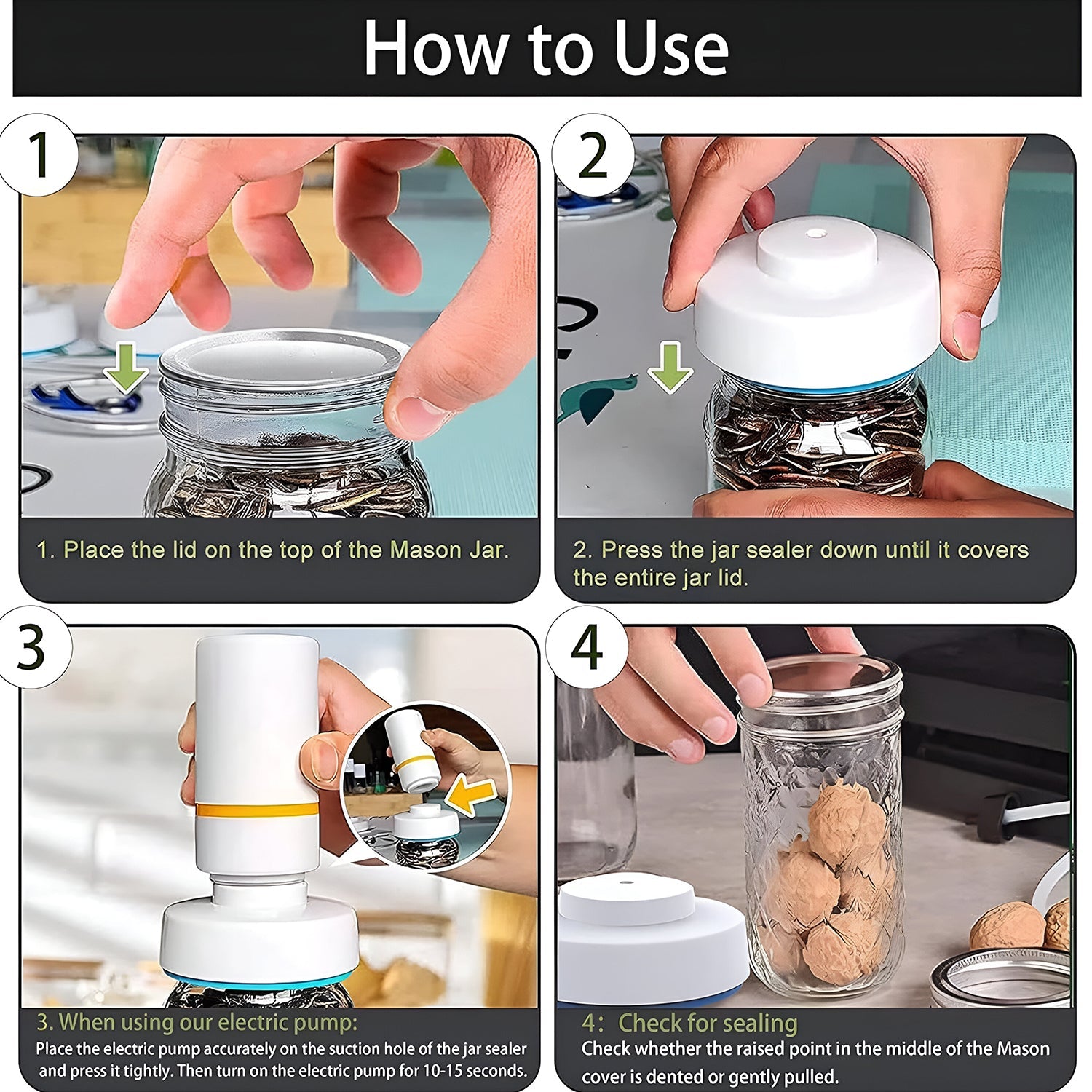 How to Use

1

1. Place the lid on the top of the Mason Jar.

2

2. Press the jar sealer down until it covers the entire jar lid.

3

3. When using our electric pump:
Place the electric pump accurately on the suction hole of the jar sealer and press it tightly. Then turn on the electric pump for 10-15 seconds.

4

4: Check for sealing
Check whether the raised point in the middle of the Mason cover is dented or gently pulled.